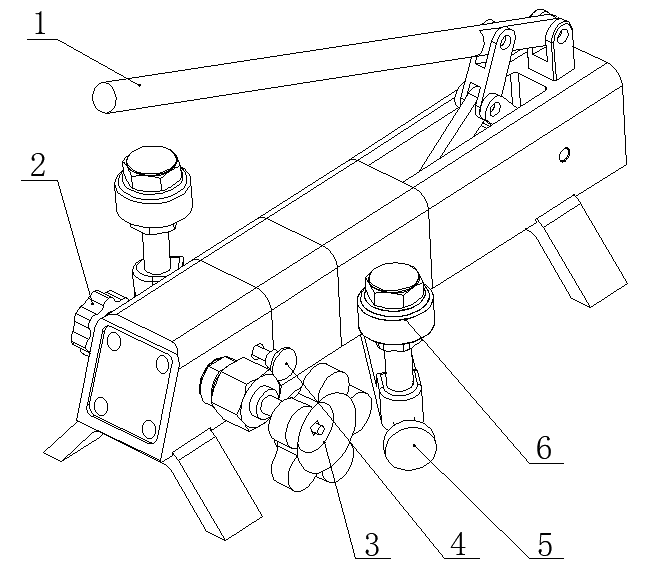 1
2
6
3
4
5