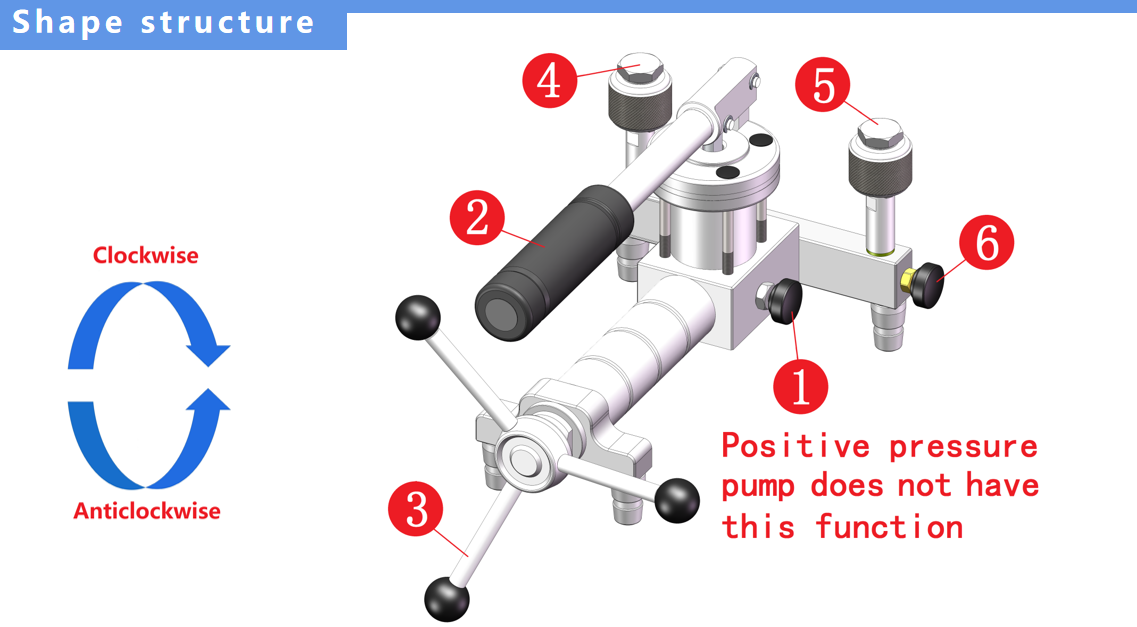 Shape structure

Clockwise

Anticlockwise

4

5

2

6

1

3

Positive pressure pump does not have this function