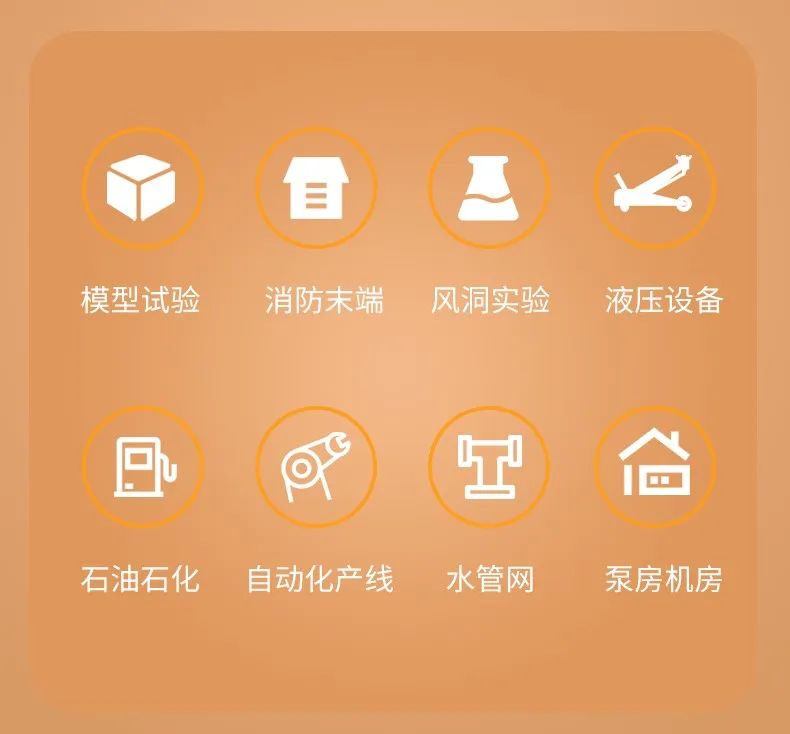 模型试验 消防末端 风洞实验 液压设备

石油石化 自动化产线 水管网 泵房机房